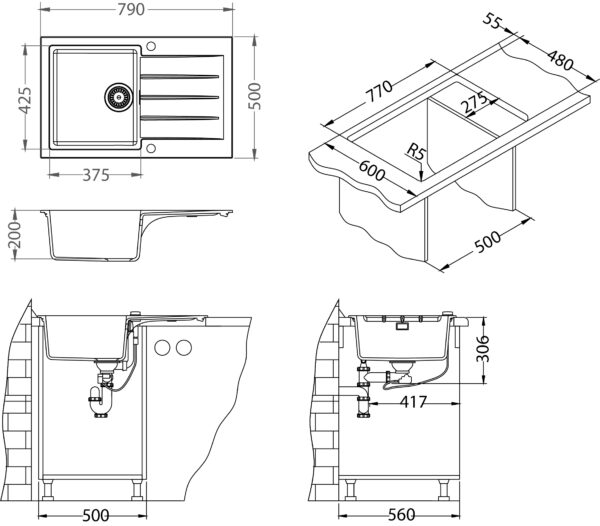 790
425
500
375
200
55
480
770
275
R5
600
500
306
417
500
560