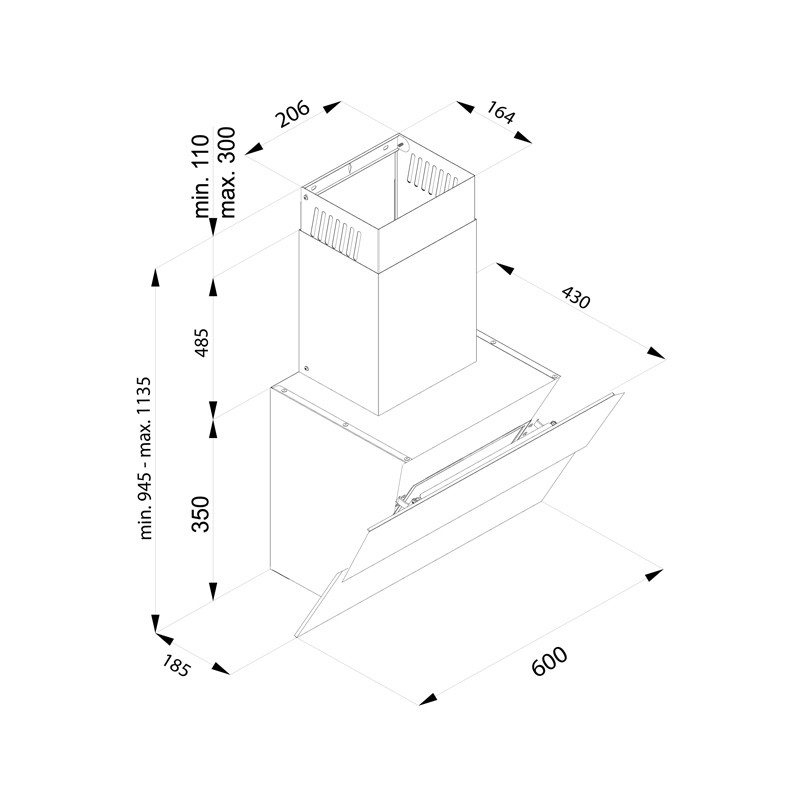 206

164

min. 110
max. 300

430

485

min. 945 - max. 1135

350

185

600